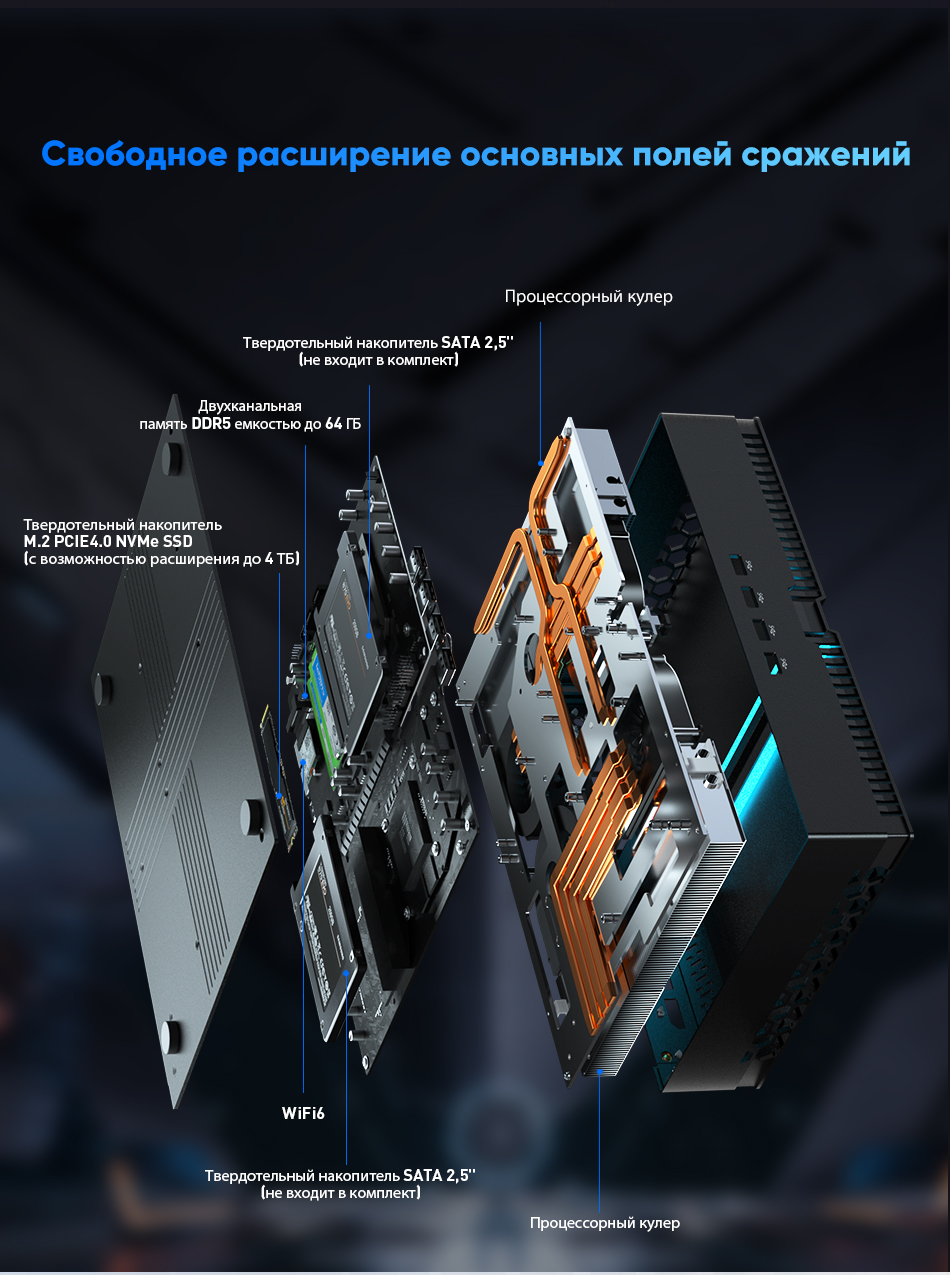 Свободное расширение основных полей сражений

Процессорный кулер

Твердотельный накопитель SATA 2,5''
(не входит в комплект)

Двухканальная
память DDR5 емкостью до 64 ГБ

Твердотельный накопитель
M.2 PCIE4.0 NVMe SSD
(с возможностью расширения до 4 ТБ)

WiFi6

Твердотельный накопитель SATA 2,5''
(не входит в комплект)

Процессорный кулер