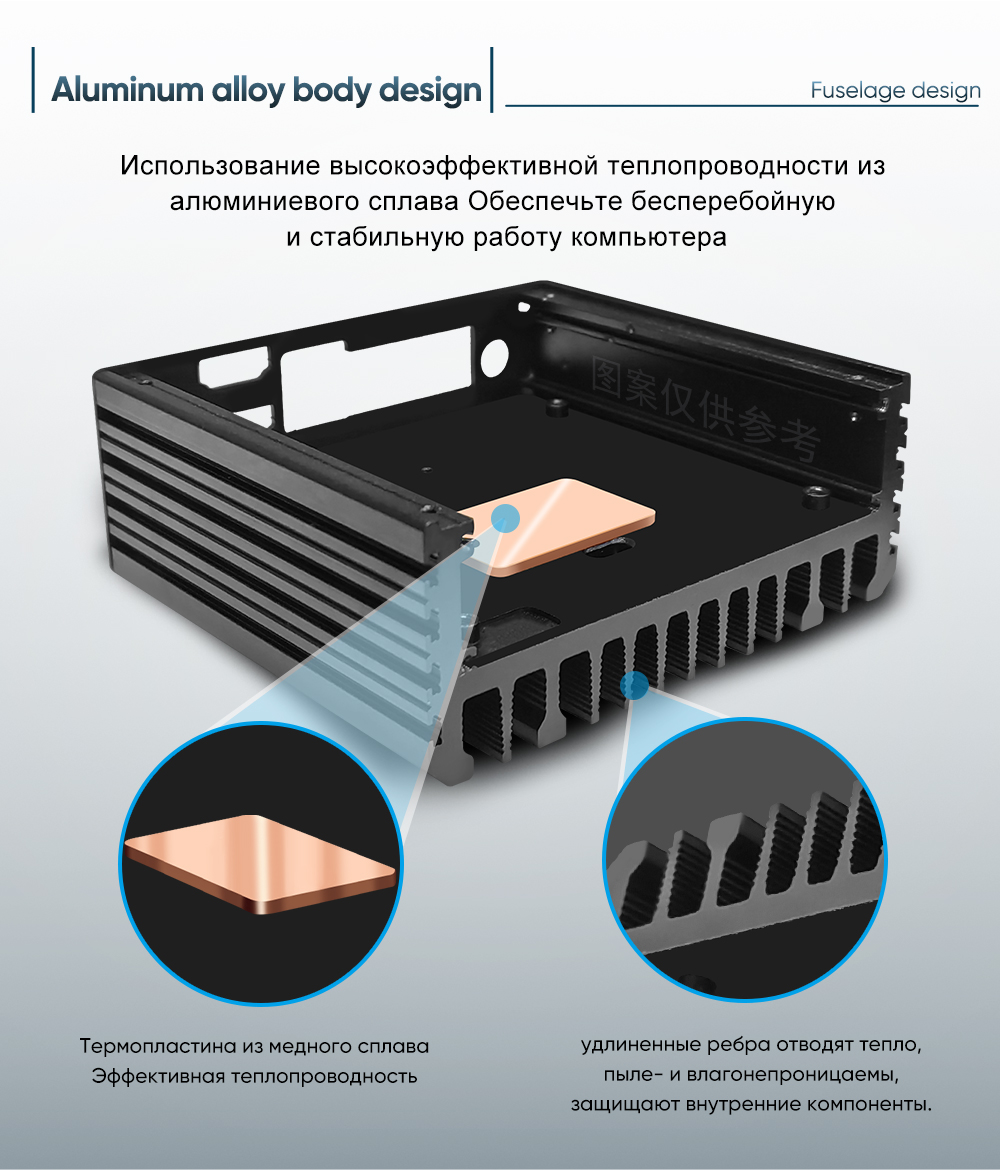 Aluminum alloy body design

Fuselage design

Использование высокоэффективной теплопроводности из алюминиевого сплава Обеспечьте бесперебойную и стабильную работу компьютера

图案仅供参考

Термопластина из медного сплава
Эффективная теплопроводность

удлиненные ребра отводят тепло,
пыле- и влагонепроницаемы,
защищают внутренние компоненты.